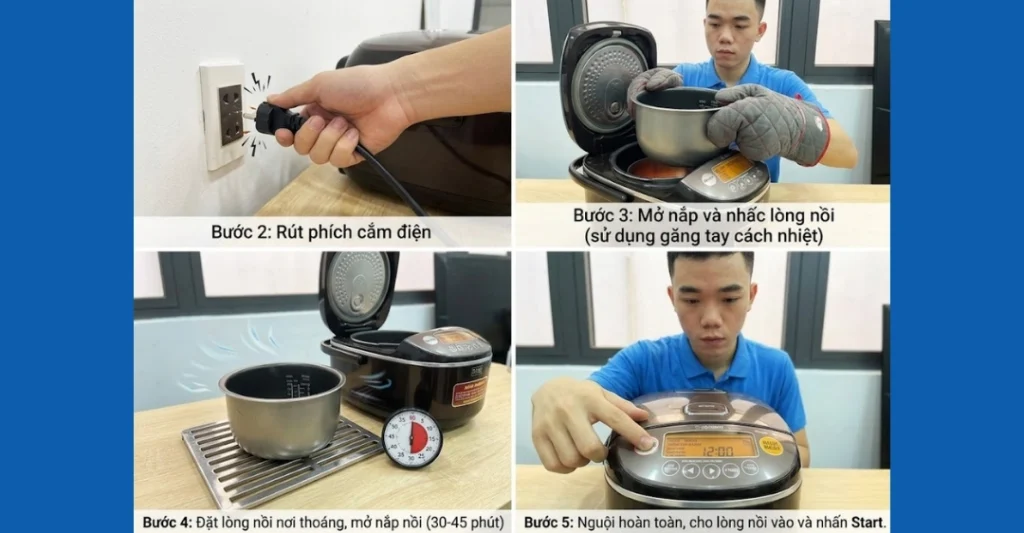 Bước 2: Rút phích cắm điện

Bước 3: Mở nắp và nhấc lòng nồi (sử dụng găng tay cách nhiệt)

Bước 4: Đặt lòng nồi nơi thoáng, mở nắp nồi (30-45 phút)

Bước 5: Nguội hoàn toàn, cho lòng nồi vào và nhấn Start.

12:00