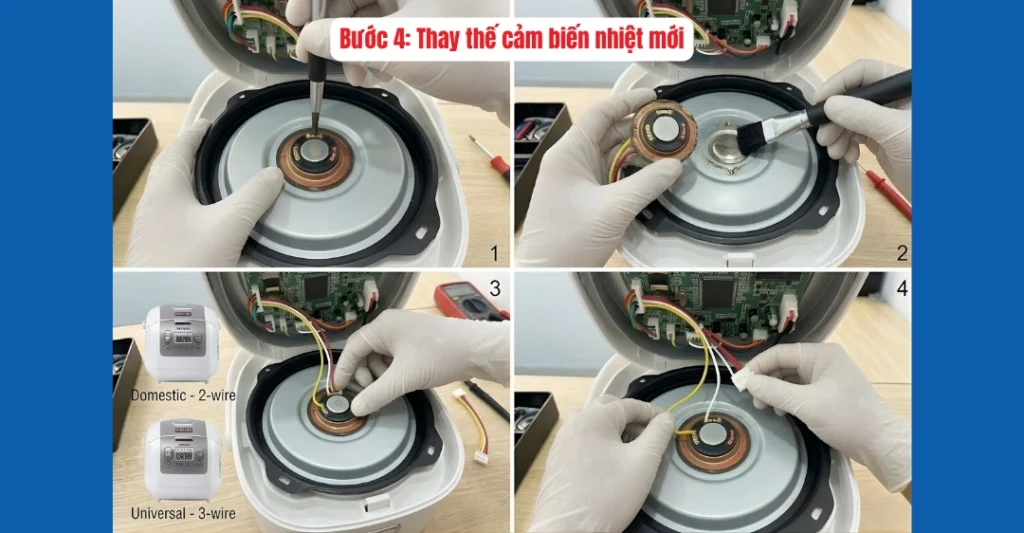 Bước 4: Thay thế cảm biến nhiệt mới

1

2

3

Domestic - 2-wire

Universal - 3-wire

4